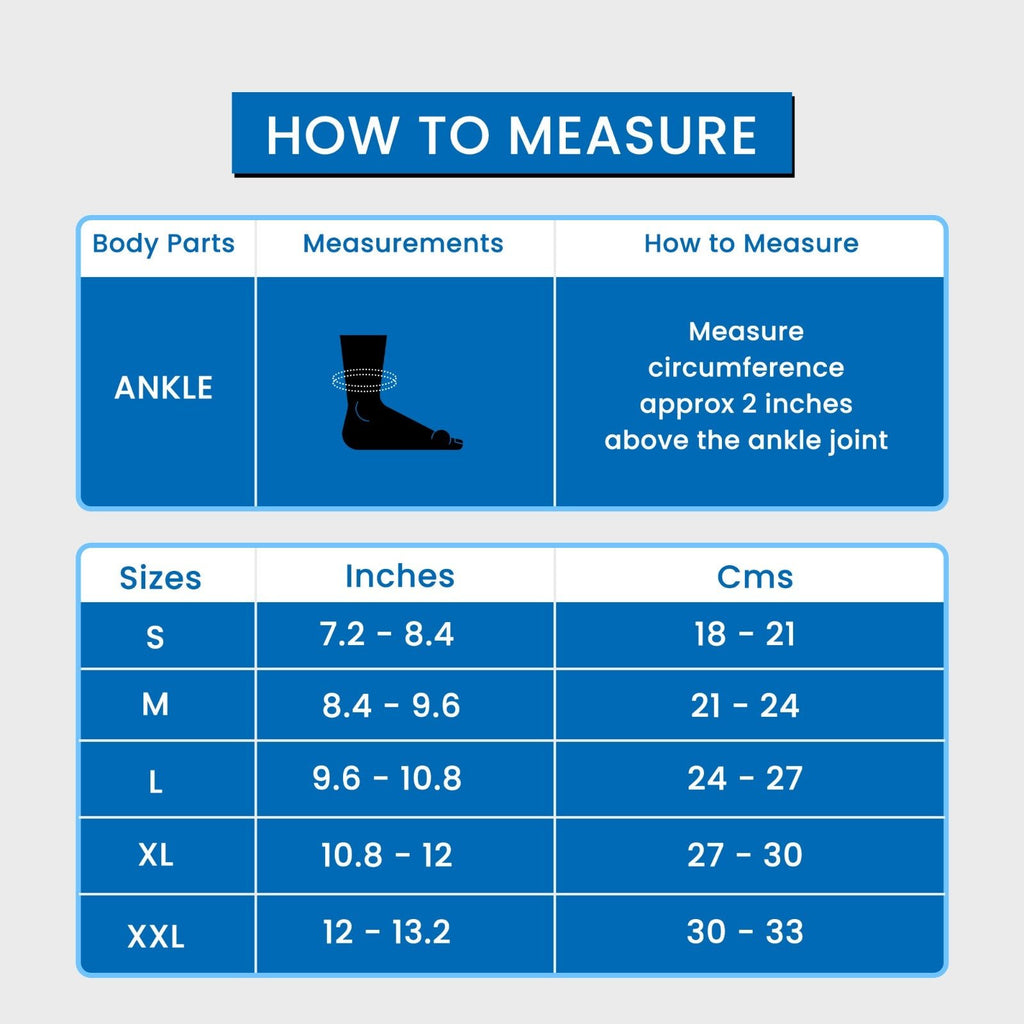 HOW TO MEASURE

| Body Parts | Measurements | How to Measure |
|---|---|---|
| ANKLE | | Measure circumference approx 2 inches above the ankle joint |

| Sizes | Inches | Cms |
|---|---|---|
| S | 7.2 - 8.4 | 18 - 21 |
| M | 8.4 - 9.6 | 21 - 24 |
| L | 9.6 - 10.8 | 24 - 27 |
| XL | 10.8 - 12 | 27 - 30 |
| XXL | 12 - 13.2 | 30 - 33 |