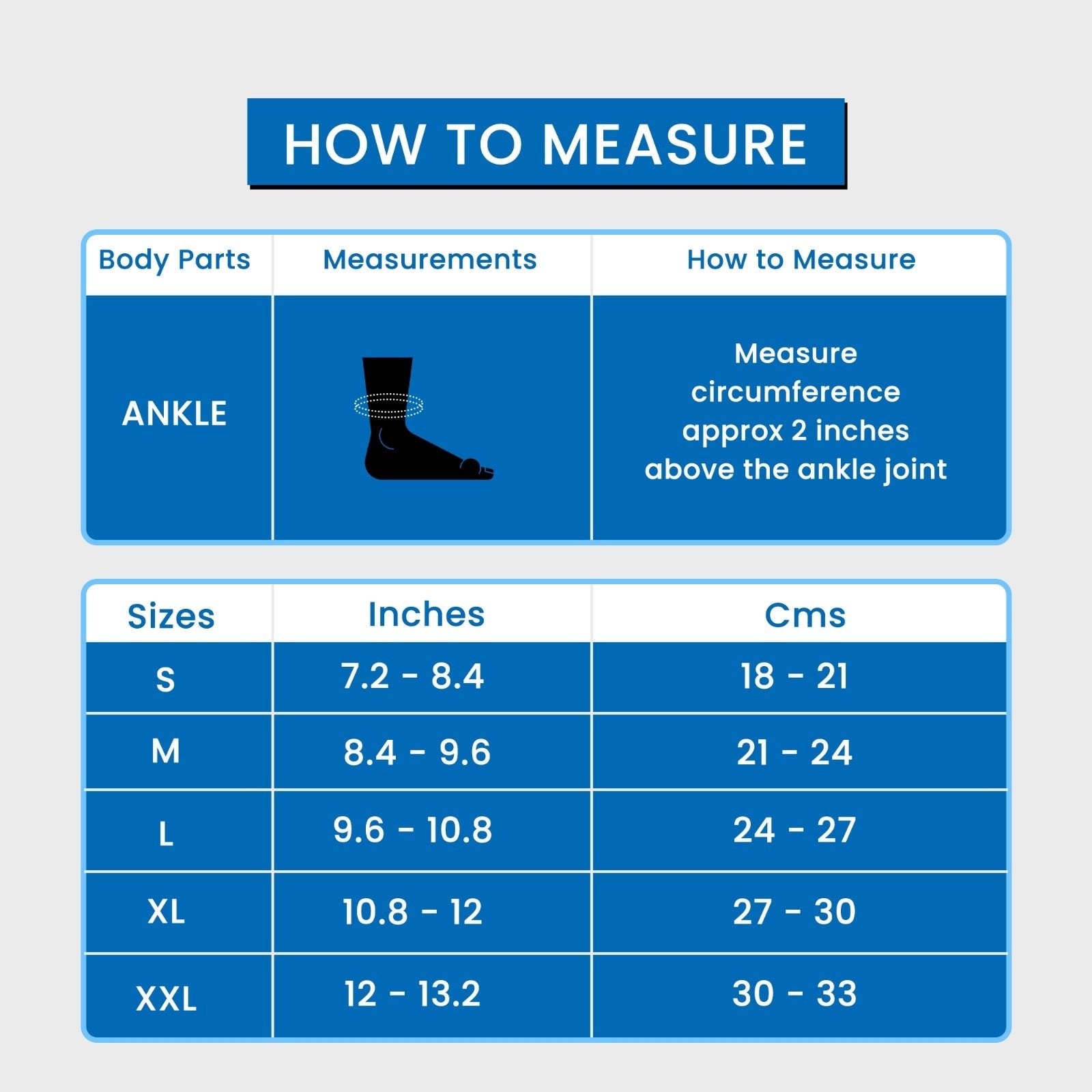 HOW TO MEASURE

| Body Parts | Measurements | How to Measure |
|---|---|---|
| ANKLE | | Measure circumference approx 2 inches above the ankle joint |

| Sizes | Inches | Cms |
|---|---|---|
| S | 7.2 - 8.4 | 18 - 21 |
| M | 8.4 - 9.6 | 21 - 24 |
| L | 9.6 - 10.8 | 24 - 27 |
| XL | 10.8 - 12 | 27 - 30 |
| XXL | 12 - 13.2 | 30 - 33 |